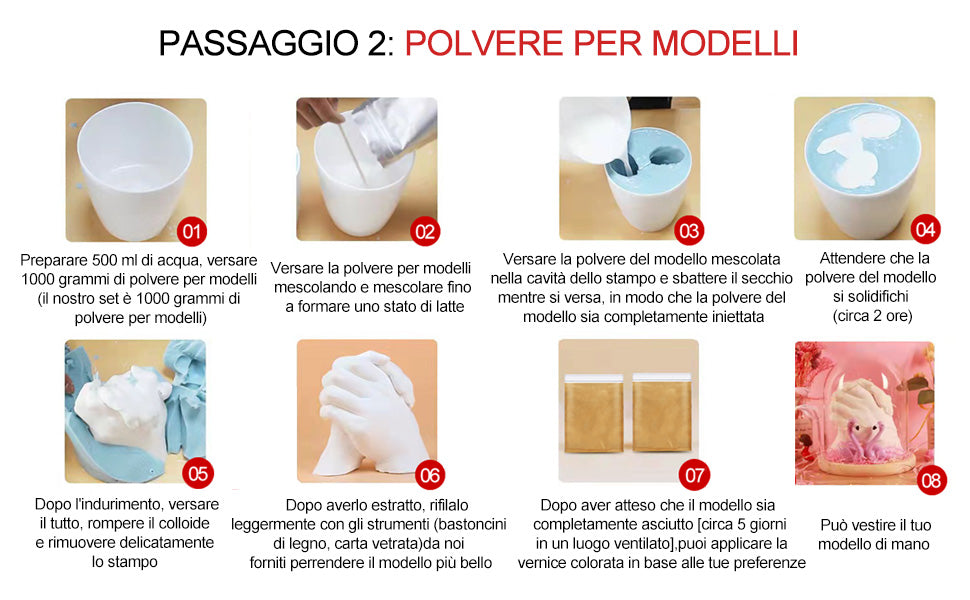 PASSAGGIO 2: POLVERE PER MODELLI

01
Preparare 500 ml di acqua, versare 1000 grammi di polvere per modelli (il nostro set è 1000 grammi di polvere per modelli)

02
Versare la polvere per modelli mescolando e mescolare fino a formare uno stato di latte

03
Versare la polvere del modello mescolata nella cavità dello stampo e sbattere il secchio mentre si versa, in modo che la polvere del modello sia completamente iniettata

04
Attendere che la polvere del modello si solidifichi (circa 2 ore)

05
Dopo l'indurimento, versare il tutto, rompere il colloide e rimuovere delicatamente lo stampo

06
Dopo averlo estratto, rifilalo leggermente con gli strumenti (bastoncini di legno, carta vetrata)da noi forniti perrendere il modello più bello

07
Dopo aver atteso che il modello sia completamente asciutto [circa 5 giorni in un luogo ventilato],puoi applicare la vernice colorata in base alle tue preferenze

08
Può vestire il tuo modello di mano